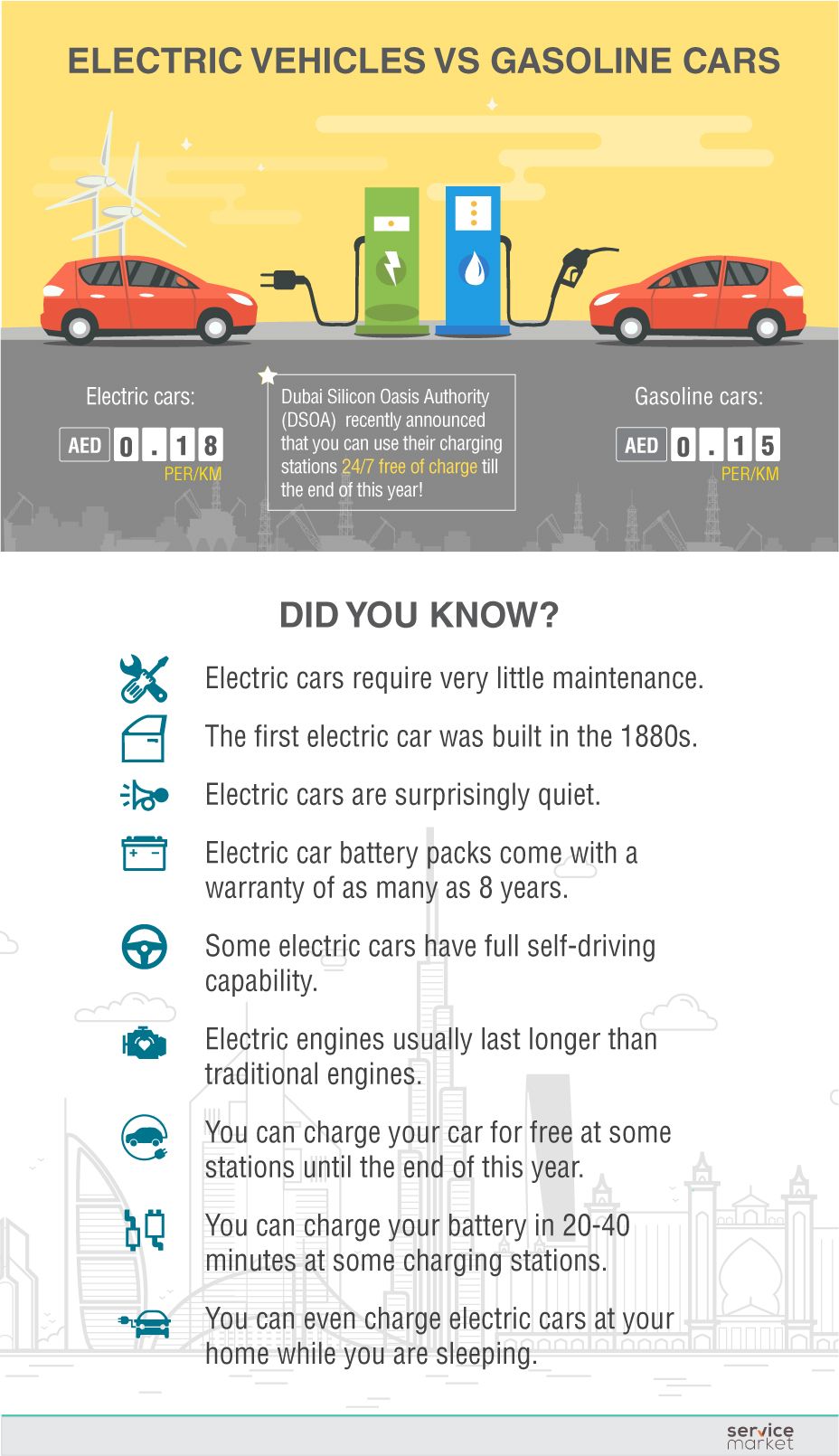 ELECTRIC VEHICLES VS GASOLINE CARS

Electric cars:
AED 0.18
PER/KM

Dubai Silicon Oasis Authority (DSOA) recently announced that you can use their charging stations 24/7 free of charge till the end of this year!

Gasoline cars:
AED 0.15
PER/KM

DID YOU KNOW?

Electric cars require very little maintenance.

The first electric car was built in the 1880s.

Electric cars are surprisingly quiet.

Electric car battery packs come with a warranty of as many as 8 years.

Some electric cars have full self-driving capability.

Electric engines usually last longer than traditional engines.

You can charge your car for free at some stations until the end of this year.

You can charge your battery in 20-40 minutes at some charging stations.

You can even charge electric cars at your home while you are sleeping.

service market