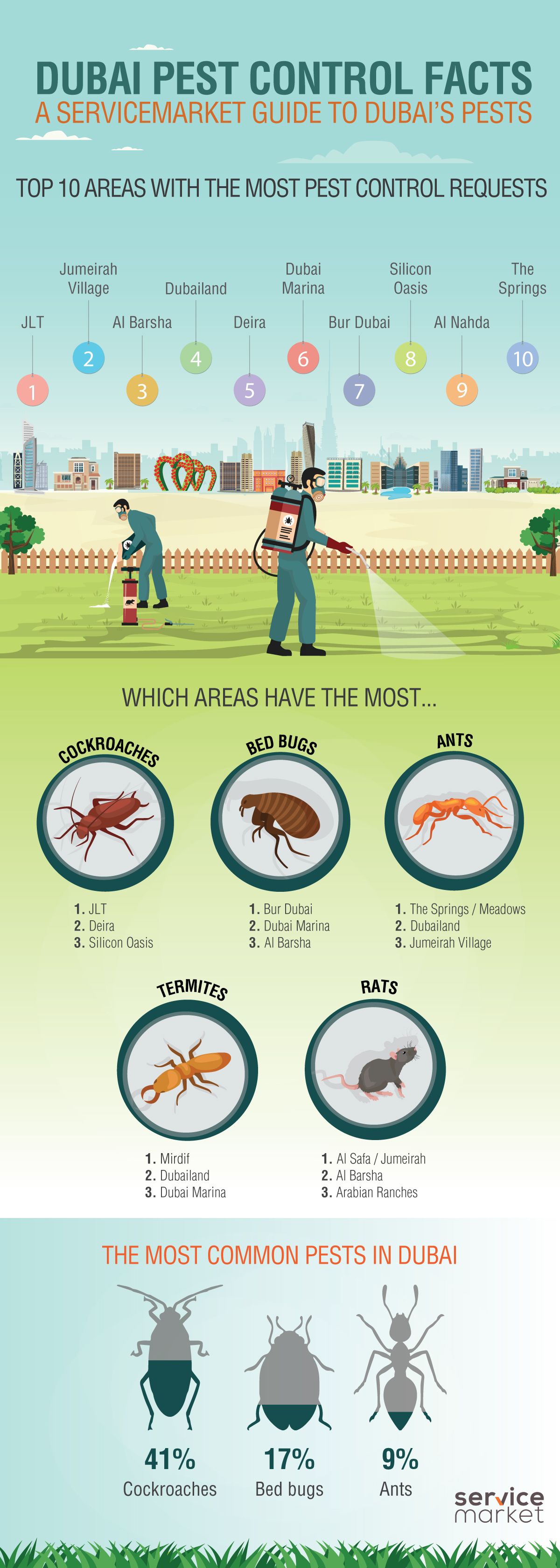 DUBAI PEST CONTROL FACTS
A SERVICEMARKET GUIDE TO DUBAI'S PESTS

TOP 10 AREAS WITH THE MOST PEST CONTROL REQUESTS

JLT
1

Jumeirah Village
2

Al Barsha
3

Dubailand
4

Deira
5

Dubai Marina
6

Bur Dubai
7

Silicon Oasis
8

Al Nahda
9

The Springs
10

WHICH AREAS HAVE THE MOST...

COCKROACHES
1. JLT
2. Deira
3. Silicon Oasis

BED BUGS
1. Bur Dubai
2. Dubai Marina
3. Al Barsha

ANTS
1. The Springs / Meadows
2. Dubailand
3. Jumeirah Village

TERMITES
1. Mirdif
2. Dubailand
3. Dubai Marina

RATS
1. Al Safa / Jumeirah
2. Al Barsha
3. Arabian Ranches

THE MOST COMMON PESTS IN DUBAI

41%
Cockroaches

17%
Bed bugs

9%
Ants

service market