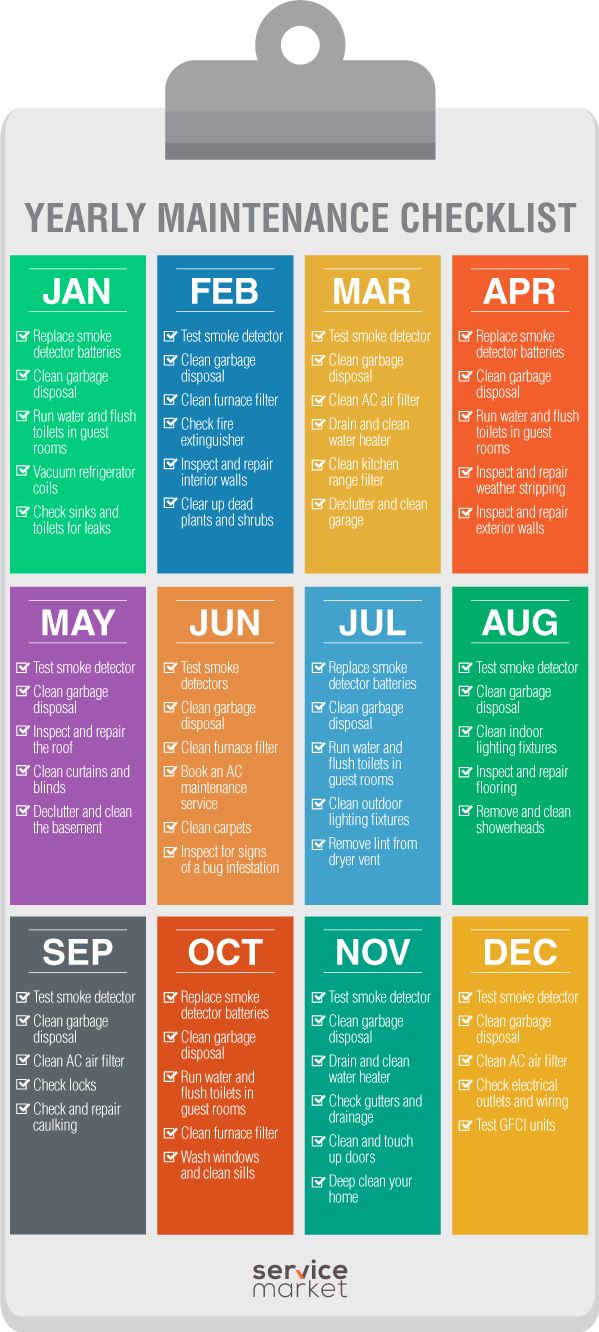 YEARLY MAINTENANCE CHECKLIST

JAN
Replace smoke detector batteries
Clean garbage disposal
Run water and flush toilets in guest rooms
Vacuum refrigerator coils
Check sinks and toilets for leaks

FEB
Test smoke detector
Clean garbage disposal
Clean furnace filter
Check fire extinguisher
Inspect and repair interior walls
Clear up dead plants and shrubs

MAR
Test smoke detector
Clean garbage disposal
Clean AC air filter
Drain and clean water heater
Clean kitchen range filter
Declutter and clean garage

APR
Replace smoke detector batteries
Clean garbage disposal
Run water and flush toilets in guest rooms
Inspect and repair weather stripping
Inspect and repair exterior walls

MAY
Test smoke detector
Clean garbage disposal
Inspect and repair the roof
Clean curtains and blinds
Declutter and clean the basement

JUN
Test smoke detectors
Clean garbage disposal
Clean furnace filter
Book an AC maintenance service
Clean carpets
Inspect for signs of a bug infestation

JUL
Replace smoke detector batteries
Clean garbage disposal
Run water and flush toilets in guest rooms
Clean outdoor lighting fixtures
Remove lint from dryer vent

AUG
Test smoke detector
Clean garbage disposal
Clean indoor lighting fixtures
Inspect and repair flooring
Remove and clean showerheads

SEP
Test smoke detector
Clean garbage disposal
Clean AC air filter
Check locks
Check and repair caulking

OCT
Replace smoke detector batteries
Clean garbage disposal
Run water and flush toilets in guest rooms
Clean furnace filter
Wash windows and clean sills

NOV
Test smoke detector
Clean garbage disposal
Drain and clean water heater
Check gutters and drainage
Clean and touch up doors
Deep clean your home

DEC
Test smoke detector
Clean garbage disposal
Clean AC air filter
Check electrical outlets and wiring
Test GFCI units

service market